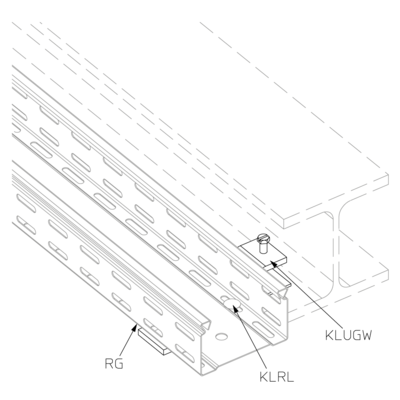 KLUGW

RG

KLRL