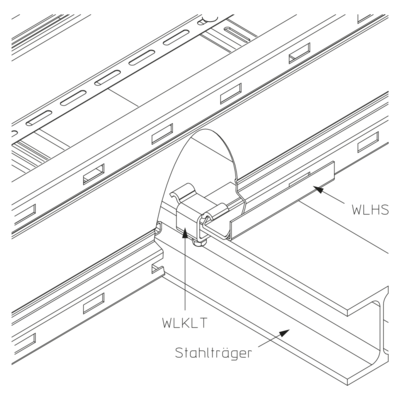 WLHS

WLKLT

Stahlträger