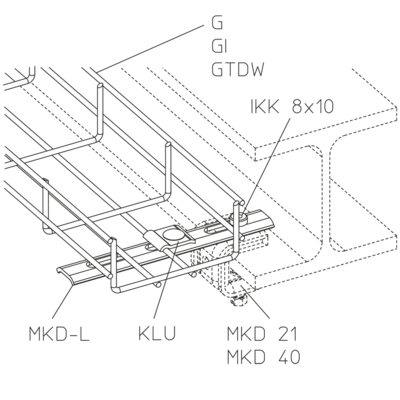 G
GI
GTDW

IKK 8x10

MKD-L

KLU

MKD 21
MKD 40