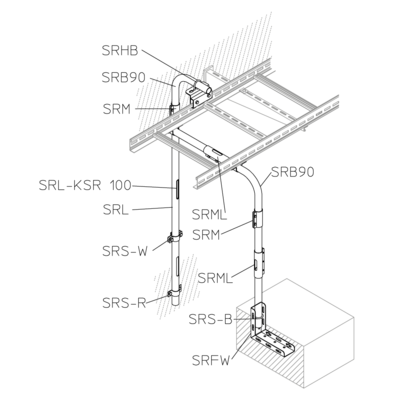 SRHB
SRB90
SRM
SRL-KSR 100
SRL
SRS-W
SRS-R
SRB90
SRML
SRM
SRML
SRS-B
SRFW