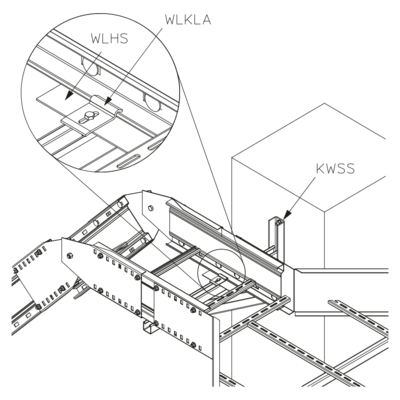 WLKLA
WLHS
KWSS