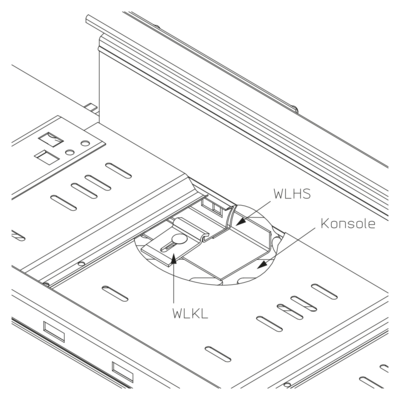 WLHS
Konsole
WLKL