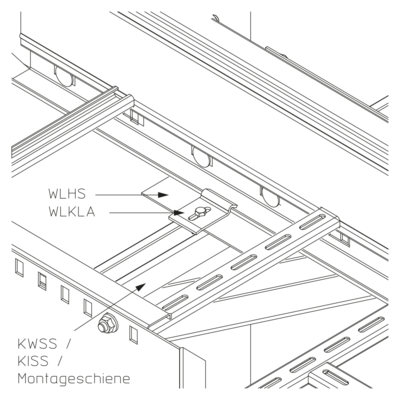 WLHS
WLKLA
KWSS /
KISS /
Montageschiene