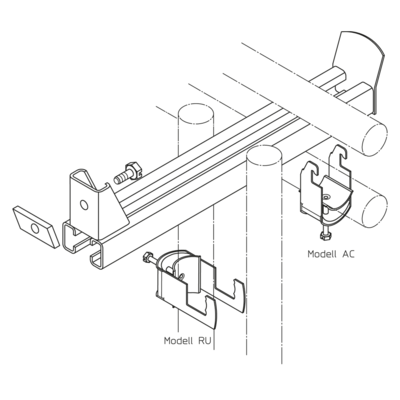 Modell AC

Modell RU