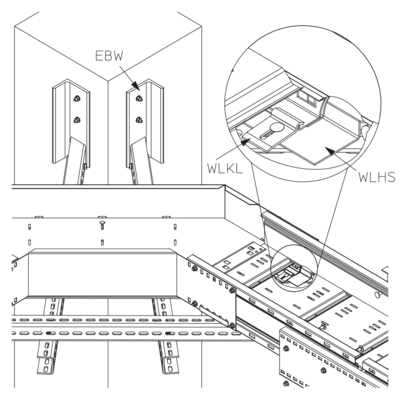 EBW

WLKL

WLHS