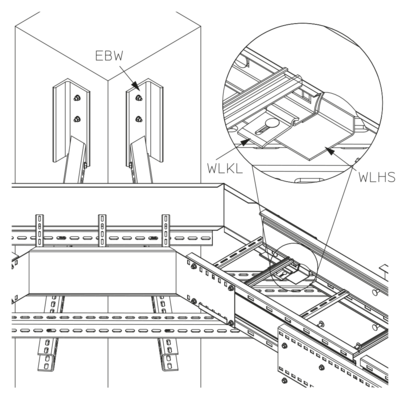 EBW

WLKL

WLHS