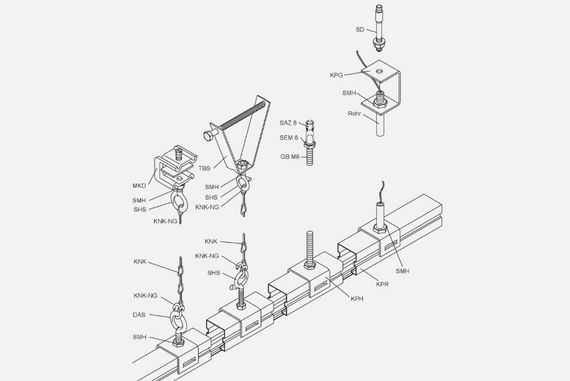 SD
KPG
SMH
Rohr
SAZ 8
SEM 8
GB M8
TBS
SMH
SHS
KNK-NG
MKD
SMH
SHS
KNK-NG
KNK
KNK-NG
SHS
KNK
KNK-NG
DAS
SMH
SMH
KPR
KPH