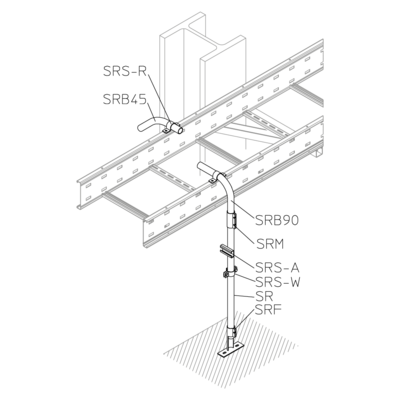 SRS-R
SRB45
SRB90
SRM
SRS-A
SRS-W
SR
SRF