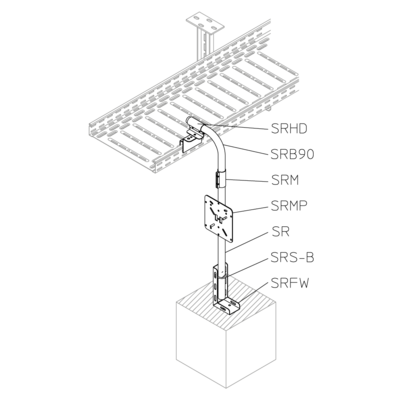 SRHD
SRB90
SRM
SRMP
SR
SRS-B
SRFW