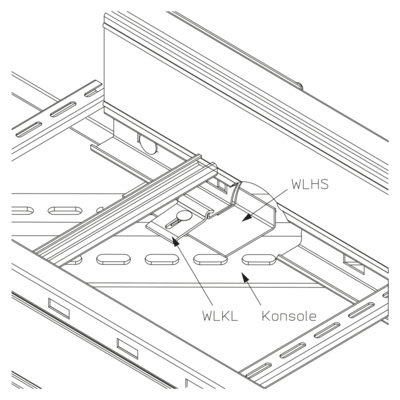 WLHS

WLKL

Konsole