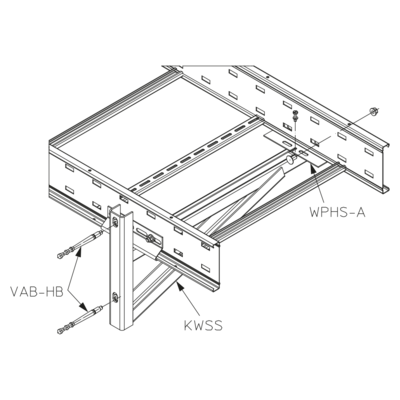 WPHS-A

VAB-HB

KWSS