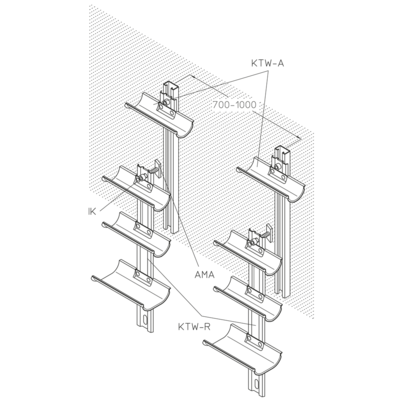 KTW-A
700-1000
IK
AMA
KTW-R